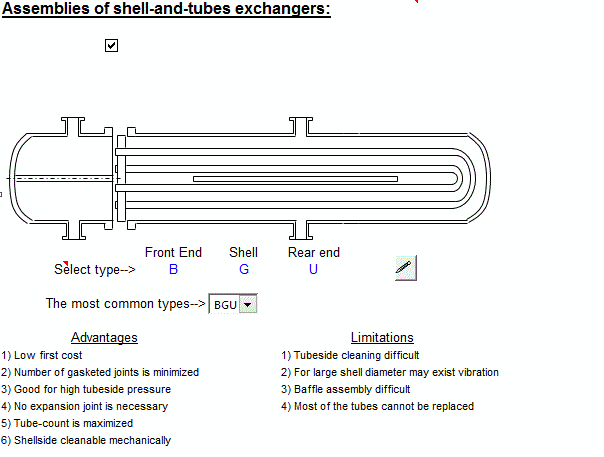 Assemblies of shell-and-tubes exchangers:

Front End Shell Rear end

Select type--> B G U

The most common types--> BGU

Advantages
1) Low first cost
2) Number of gasketed joints is minimized
3) Good for high tubeside pressure
4) No expansion joint is necessary
5) Tube-count is maximized
6) Shellside cleanable mechanically

Limitations
1) Tubeside cleaning difficult
2) For large shell diameter may exist vibration
3) Baffle assembly difficult
4) Most of the tubes cannot be replaced